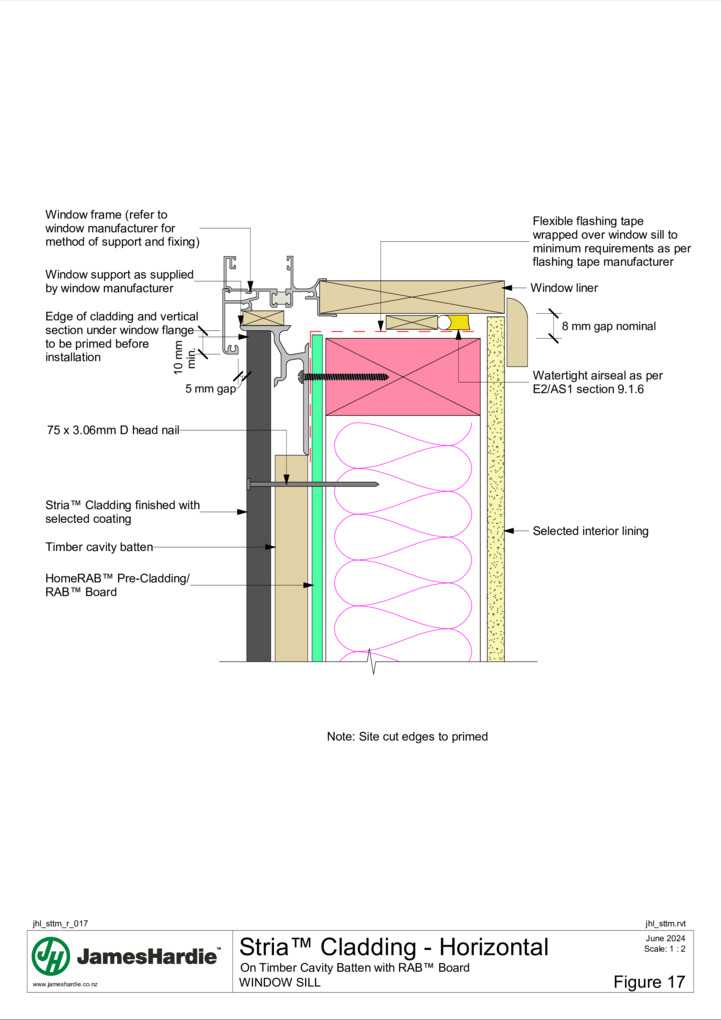 Window frame (refer to window manufacturer for method of support and fixing)

Window support as supplied by window manufacturer

Edge of cladding and vertical section under window flange to be primed before installation

10 mm min.

5 mm gap

75 x 3.06mm D head nail

Stria™ Cladding finished with selected coating

Timber cavity batten

HomeRAB™ Pre-Cladding/ RAB™ Board

Flexible flashing tape wrapped over window sill to minimum requirements as per flashing tape manufacturer

Window liner

8 mm gap nominal

Watertight airseal as per E2/AS1 section 9.1.6

Selected interior lining

Note: Site cut edges to primed

jhl_sttm_r_017

jhl_sttm.rvt

JamesHardie™

www.jameshardie.co.nz

Stria™ Cladding - Horizontal

On Timber Cavity Batten with RAB™ Board

WINDOW SILL

June 2024

Scale: 1 : 2

Figure 17