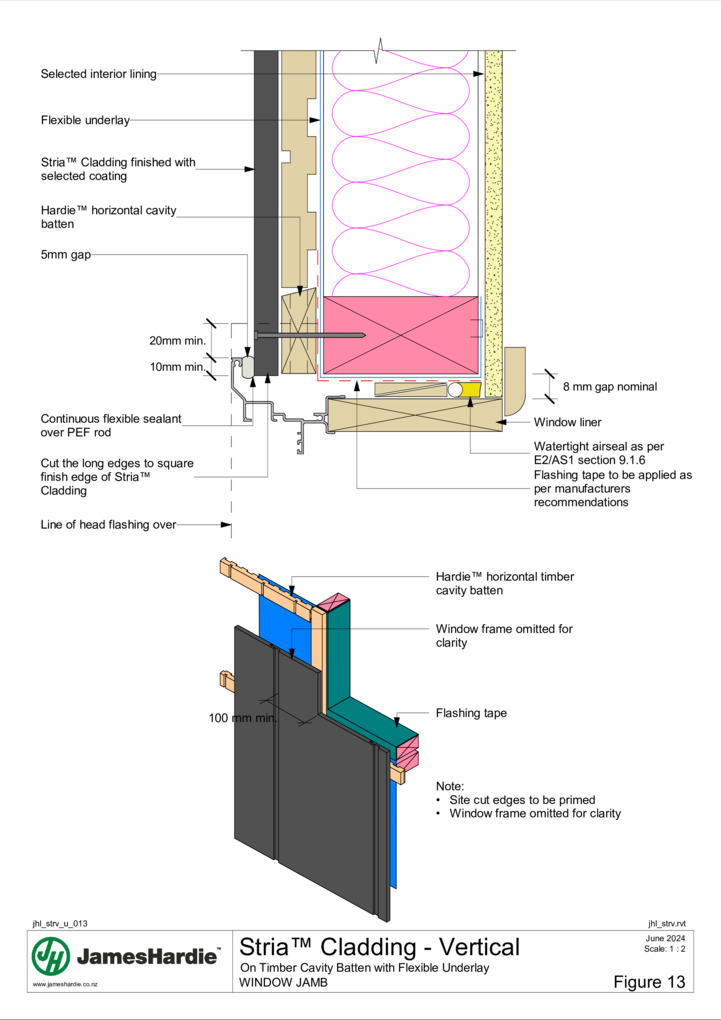 Selected interior lining

Flexible underlay

Stria™ Cladding finished with selected coating

Hardie™ horizontal cavity batten

5mm gap

20mm min.

10mm min.

Continuous flexible sealant over PEF rod

Cut the long edges to square finish edge of Stria™ Cladding

Line of head flashing over

8 mm gap nominal

Window liner

Watertight airseal as per E2/AS1 section 9.1.6
Flashing tape to be applied as per manufacturers recommendations

Hardie™ horizontal timber cavity batten

Window frame omitted for clarity

100 mm min.

Flashing tape

Note:
• Site cut edges to be primed
• Window frame omitted for clarity

jhl_strv_u_013

jhl_strv.rvt

JamesHardie™

www.jameshardie.co.nz

Stria™ Cladding - Vertical
On Timber Cavity Batten with Flexible Underlay
WINDOW JAMB

June 2024
Scale: 1 : 2

Figure 13